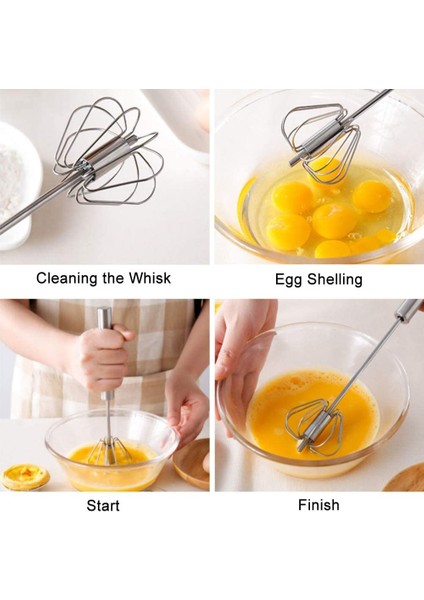 Cleaning the Whisk

Egg Shelling

Start

Finish