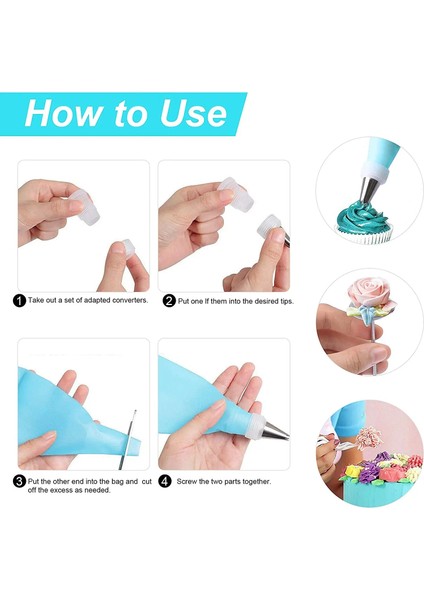 How to Use

1 Take out a set of adapted converters.

2 Put one If them into the desired tips.

3 Put the other end into the bag and cut off the excess as needed.

4 Screw the two parts together.