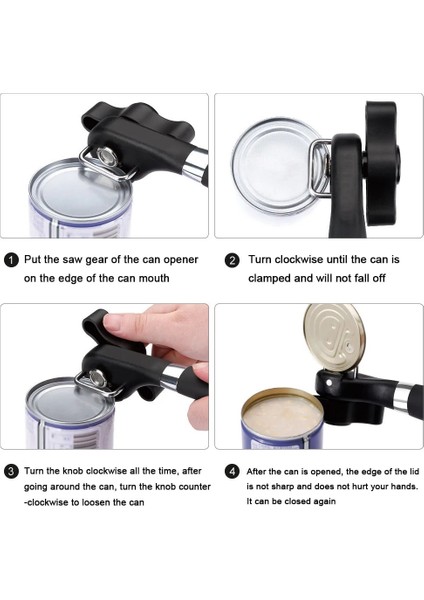 1 Put the saw gear of the can opener on the edge of the can mouth

2 Turn clockwise until the can is clamped and will not fall off

3 Turn the knob clockwise all the time, after going around the can, turn the knob counter -clockwise to loosen the can

4 After the can is opened, the edge of the lid is not sharp and does not hurt your hands. It can be closed again