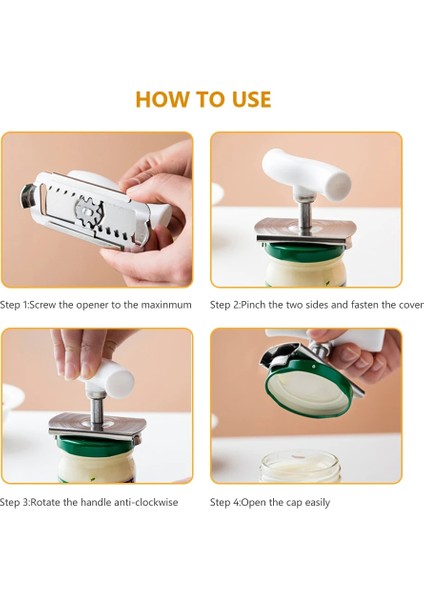 HOW TO USE

Step 1:Screw the opener to the maxinmum

Step 2:Pinch the two sides and fasten the cover

Step 3:Rotate the handle anti-clockwise

Step 4:Open the cap easily