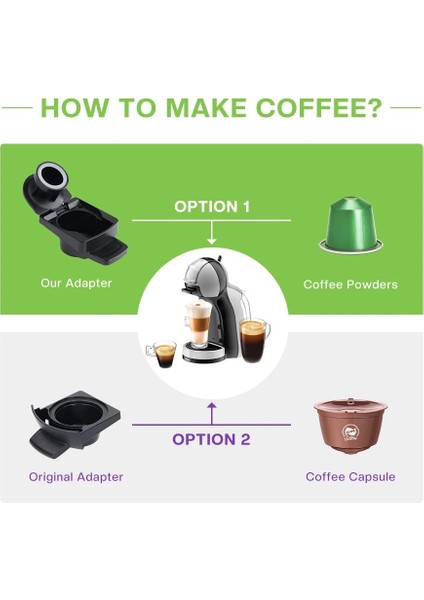 HOW TO MAKE COFFEE?

OPTION 1

Our Adapter

Coffee Powders

OPTION 2

Original Adapter

Coffee Capsule