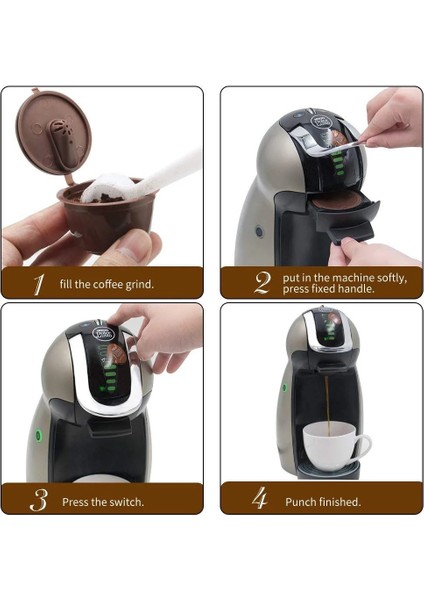 1 fill the coffee grind.

2 put in the machine softly, press fixed handle.

3 Press the switch.

4 Punch finished.