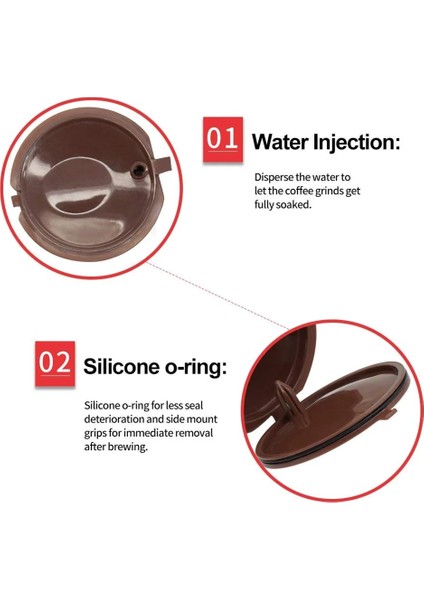 01 Water Injection:

Disperse the water to let the coffee grinds get fully soaked.

02 Silicone o-ring:

Silicone o-ring for less seal deterioration and side mount grips for immediate removal after brewing.