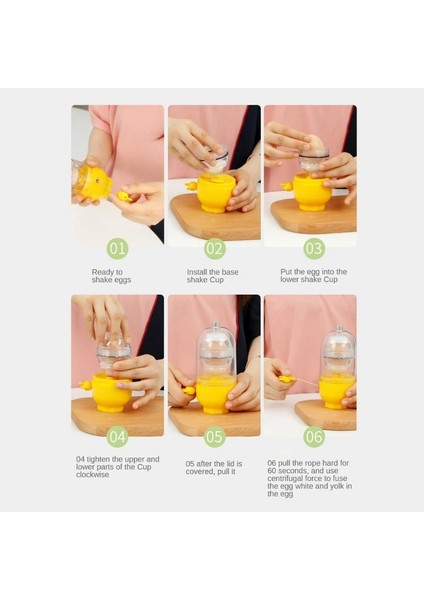 01

Ready to shake eggs

02

Install the base shake Cup

03

Put the egg into the lower shake Cup

04

04 tighten the upper and lower parts of the Cup clockwise

05

05 after the lid is covered, pull it

06

06 pull the rope hard for 60 seconds, and use centrifugal force to fuse the egg white and yolk in the egg