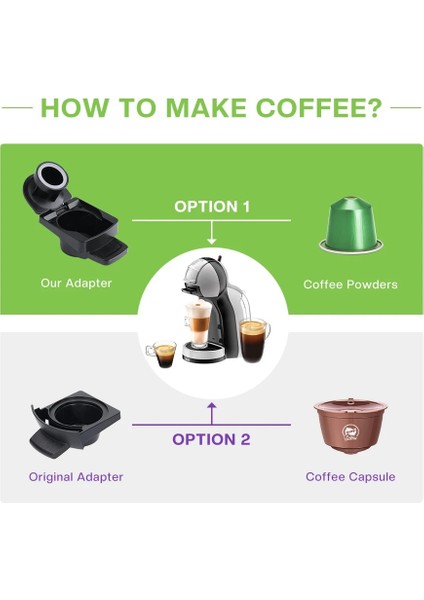 HOW TO MAKE COFFEE?

OPTION 1

Our Adapter

Coffee Powders

OPTION 2

Original Adapter

Coffee Capsule