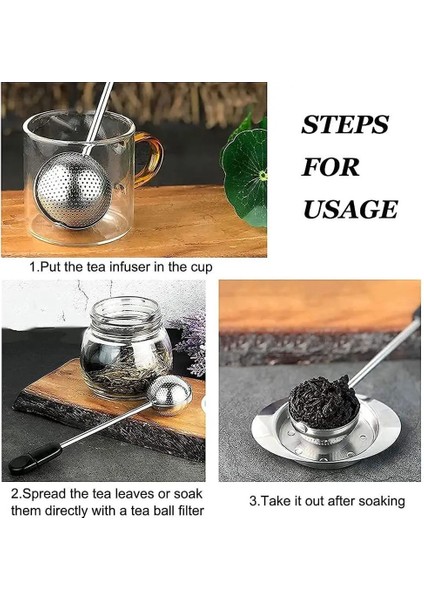 STEPS FOR USAGE

1.Put the tea infuser in the cup

2.Spread the tea leaves or soak them directly with a tea ball filter

3.Take it out after soaking