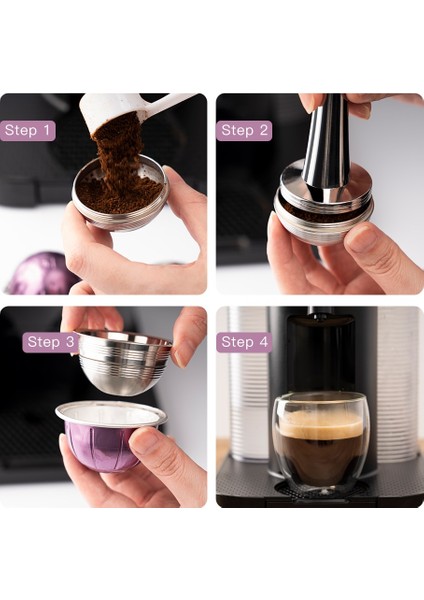 Step 1

Step 2

Step 3

Step 4