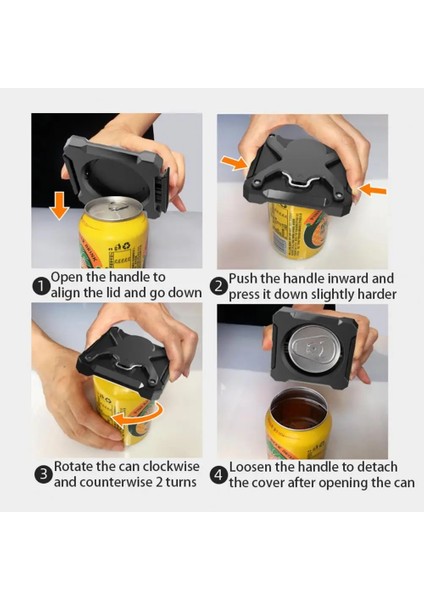 1 Open the handle to align the lid and go down

2 Push the handle inward and press it down slightly harder

3 Rotate the can clockwise and counterwise 2 turns

4 Loosen the handle to detach the cover after opening the can