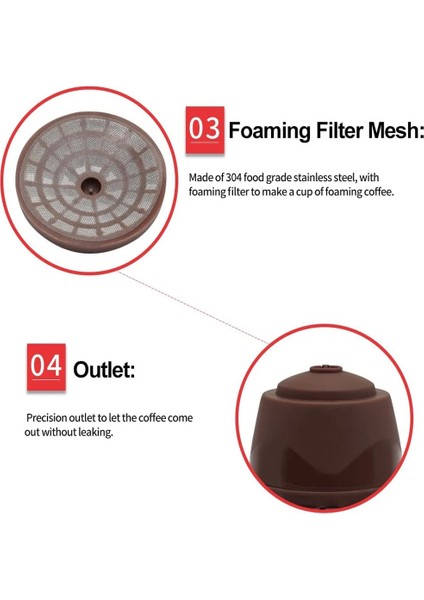 03 Foaming Filter Mesh:

Made of 304 food grade stainless steel, with foaming filter to make a cup of foaming coffee.

04 Outlet:

Precision outlet to let the coffee come out without leaking.