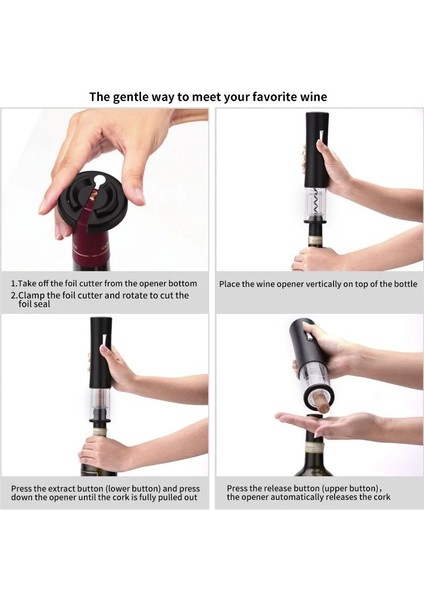 The gentle way to meet your favorite wine

1.Take off the foil cutter from the opener bottom
2.Clamp the foil cutter and rotate to cut the foil seal

Place the wine opener vertically on top of the bottle

Press the extract button (lower button) and press down the opener until the cork is fully pulled out

Press the release button (upper button), the opener automatically releases the cork