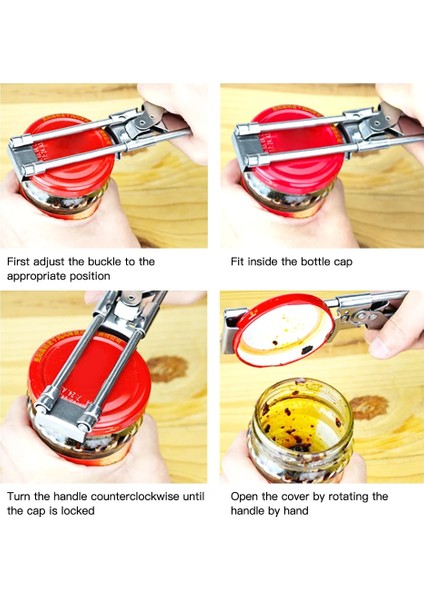 First adjust the buckle to the appropriate position

Fit inside the bottle cap

Turn the handle counterclockwise until the cap is locked

Open the cover by rotating the handle by hand