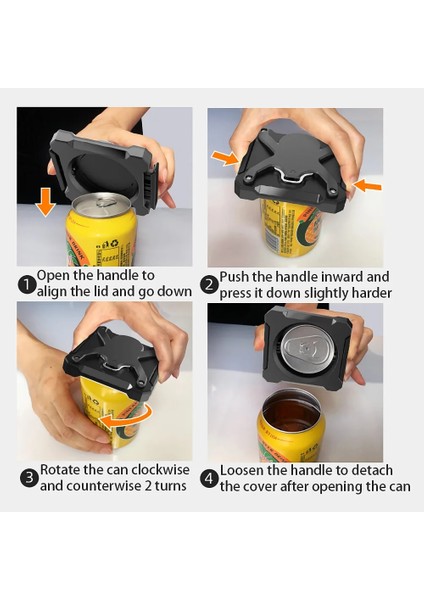 1 Open the handle to align the lid and go down

2 Push the handle inward and press it down slightly harder

3 Rotate the can clockwise and counterwise 2 turns

4 Loosen the handle to detach the cover after opening the can