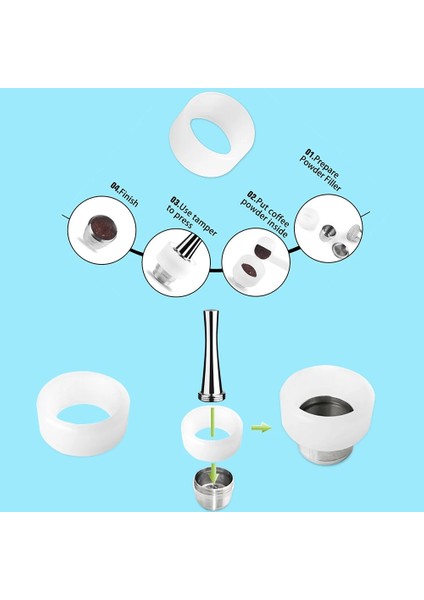 04.Finish

03.Use tamper to press

02.Put coffee powder inside

01.Prepare Powder Filler