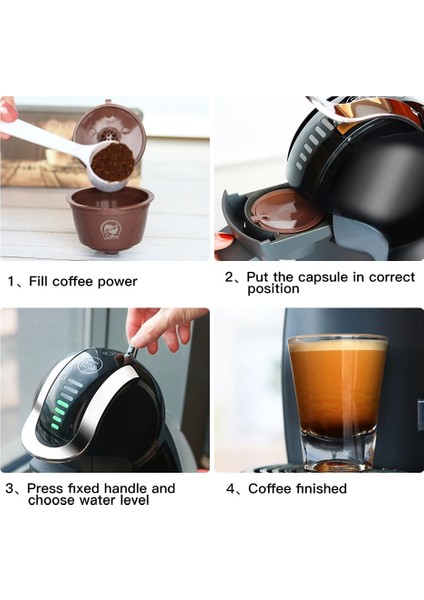 1、Fill coffee power

2、Put the capsule in correct position

3、Press fixed handle and choose water level

4、Coffee finished