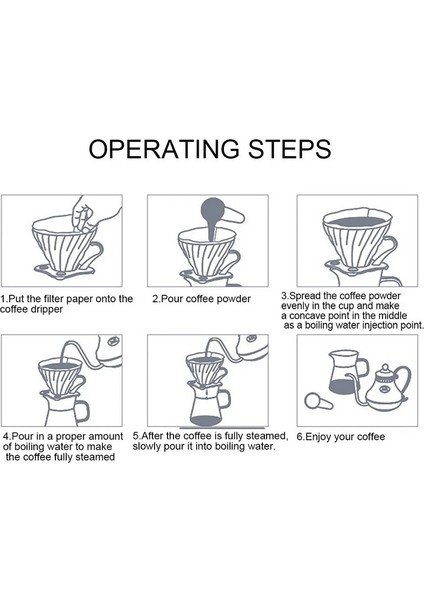 OPERATING STEPS

1.Put the filter paper onto the coffee dripper

2.Pour coffee powder

3.Spread the coffee powder evenly in the cup and make a concave point in the middle as a boiling water injection point.

4.Pour in a proper amount of boiling water to make the coffee fully steamed

5.After the coffee is fully steamed, slowly pour it into boiling water.

6.Enjoy your coffee