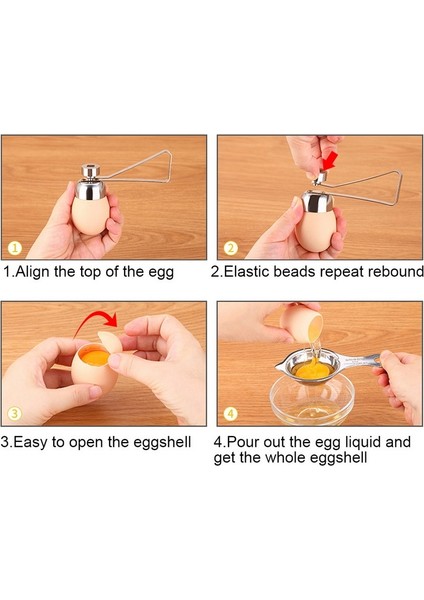 1

1.Align the top of the egg

2

2.Elastic beads repeat rebound

3

3.Easy to open the eggshell

4

4.Pour out the egg liquid and get the whole eggshell