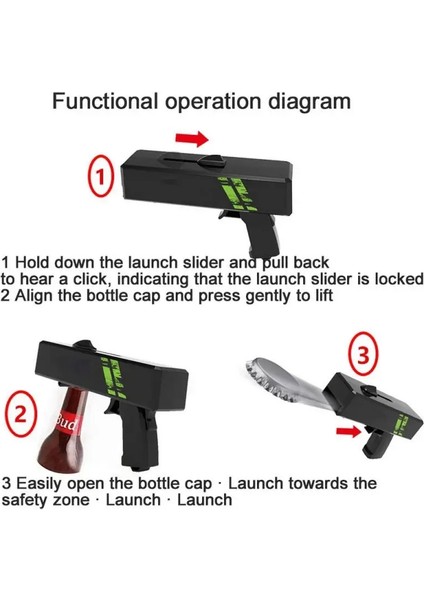 Functional operation diagram

1

1 Hold down the launch slider and pull back to hear a click, indicating that the launch slider is locked
2 Align the bottle cap and press gently to lift

2

Bud

3

3 Easily open the bottle cap · Launch towards the safety zone · Launch · Launch