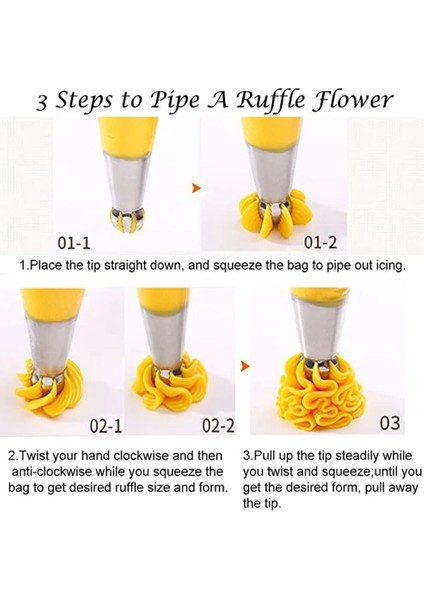 3 Steps to Pipe A Ruffle Flower

01-1

01-2

1.Place the tip straight down, and squeeze the bag to pipe out icing.

02-1

02-2

03

2.Twist your hand clockwise and then anti-clockwise while you squeeze the bag to get desired ruffle size and form.

3.Pull up the tip steadily while you twist and squeeze;until you get the desired form, pull away the tip.