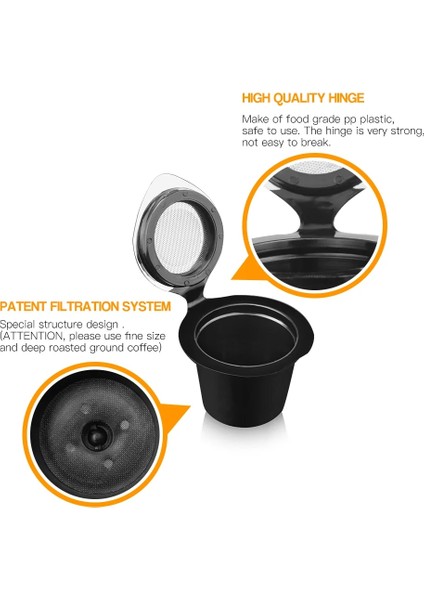 HIGH QUALITY HINGE

Make of food grade pp plastic, safe to use. The hinge is very strong, not easy to break.

PATENT FILTRATION SYSTEM

Special structure design . (ATTENTION, please use fine size and deep roasted ground coffee)