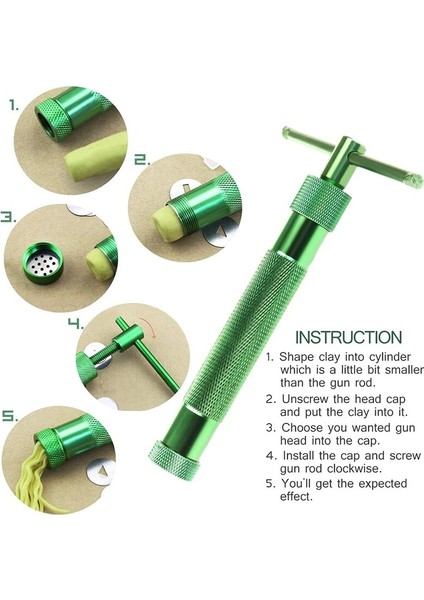 1.

2.

3.

4.

5.

INSTRUCTION
1. Shape clay into cylinder which is a little bit smaller than the gun rod.
2. Unscrew the head cap and put the clay into it.
3. Choose you wanted gun head into the cap.
4. Install the cap and screw gun rod clockwise.
5. You'll get the expected effect.