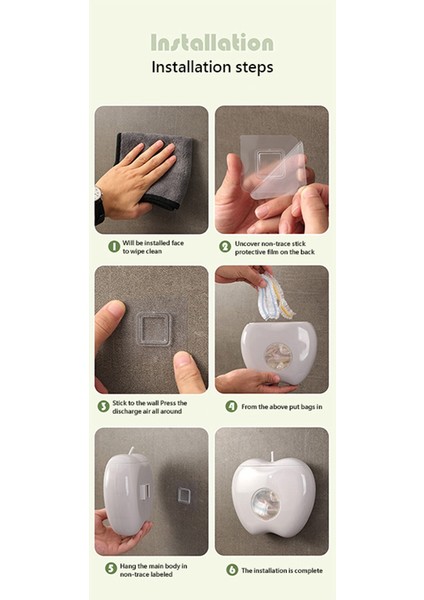 Installation
Installation steps

1 Will be installed face to wipe clean

2 Uncover non-trace stick protective film on the back

3 Stick to the wall Press the discharge air all around

4 From the above put bags in

5 Hang the main body in non-trace labeled

6 The installation is complete