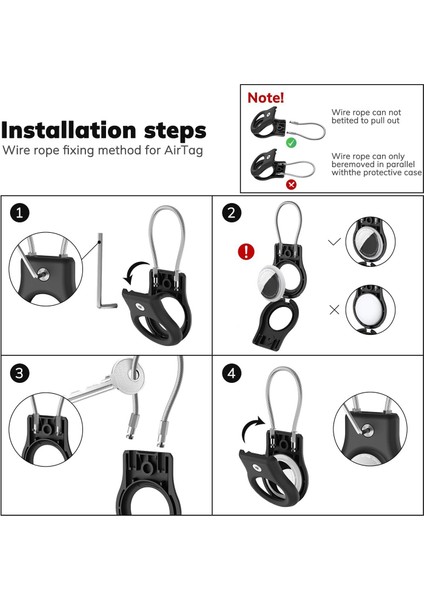 Installation steps
Wire rope fixing method for AirTag

Note!
Wire rope can not betited to pull out
Wire rope can only beremoved in parallel withthe protective case

1

2

3

4