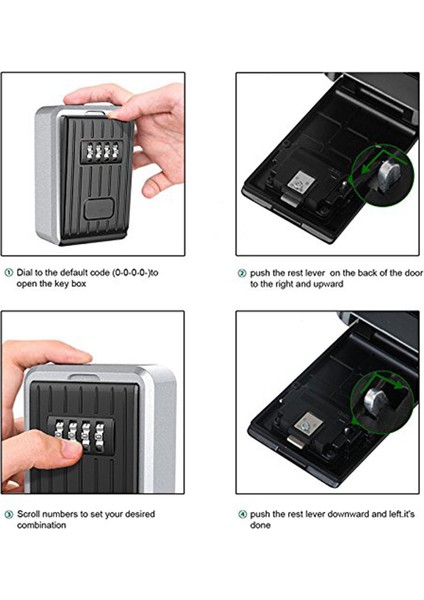 ① Dial to the default code (0-0-0-0-)to open the key box

② push the rest lever on the back of the door to the right and upward

③ Scroll numbers to set your desired combination

④ push the rest lever downward and left.it's done