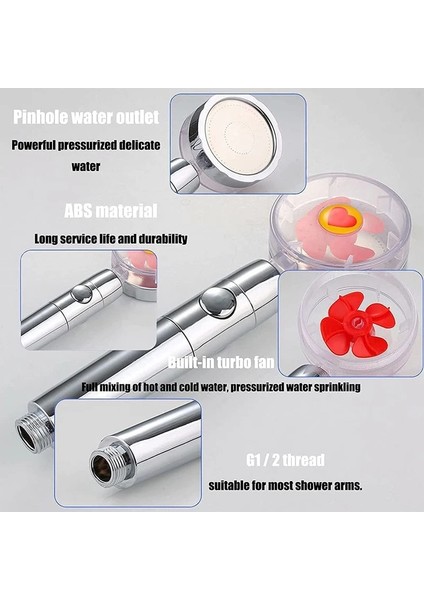 Pinhole water outlet

Powerful pressurized delicate water

ABS material

Long service life and durability

Built-in turbo fan

Full mixing of hot and cold water, pressurized water sprinkling

G1 / 2 thread

suitable for most shower arms.