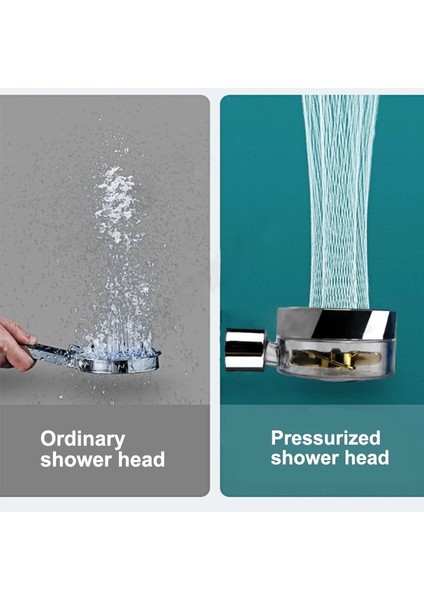 Ordinary shower head

Pressurized shower head