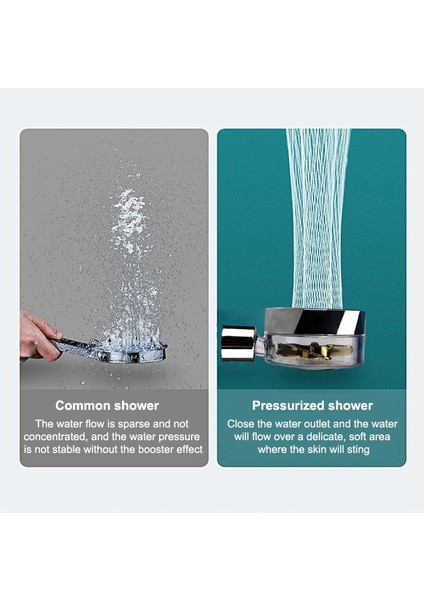 Common shower

The water flow is sparse and not concentrated, and the water pressure is not stable without the booster effect

Pressurized shower

Close the water outlet and the water will flow over a delicate, soft area where the skin will sting