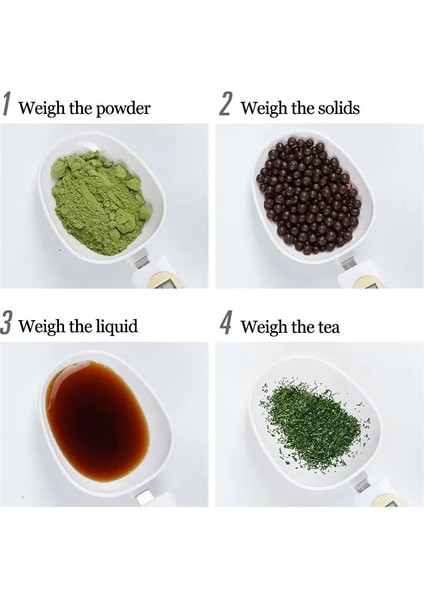 1 Weigh the powder

2 Weigh the solids

3 Weigh the liquid

4 Weigh the tea