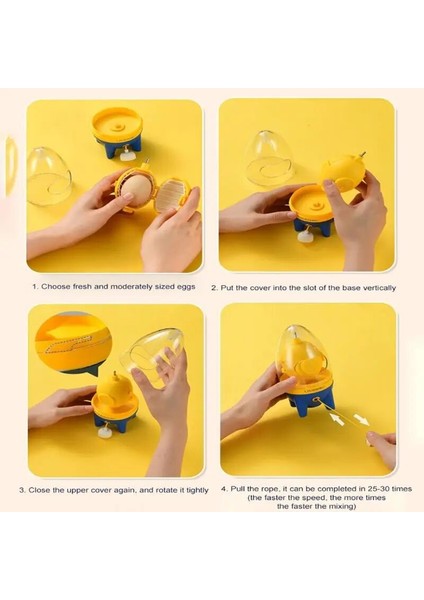 1. Choose fresh and moderately sized eggs

2. Put the cover into the slot of the base vertically

3. Close the upper cover again, and rotate it tightly

4. Pull the rope, it can be completed in 25-30 times (the faster the speed, the more times the faster the mixing)