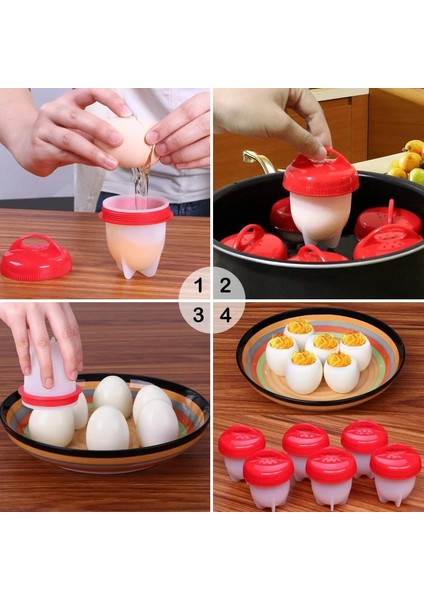 1 2
3 4