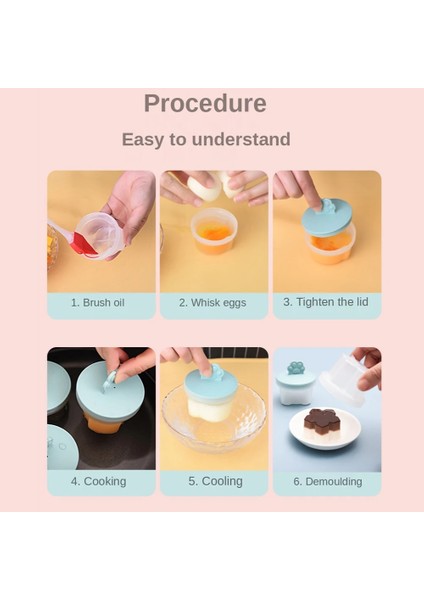 Procedure

Easy to understand

1. Brush oil

2. Whisk eggs

3. Tighten the lid

4. Cooking

5. Cooling

6. Demoulding