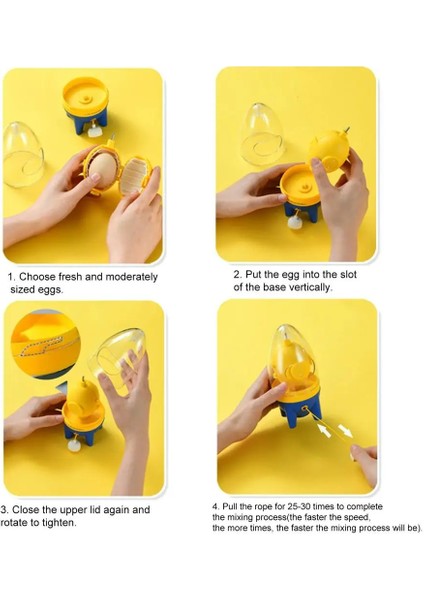 1. Choose fresh and moderately sized eggs.

2. Put the egg into the slot of the base vertically.

3. Close the upper lid again and rotate to tighten.

4. Pull the rope for 25-30 times to complete the mixing process(the faster the speed, the more times, the faster the mixing process will be).