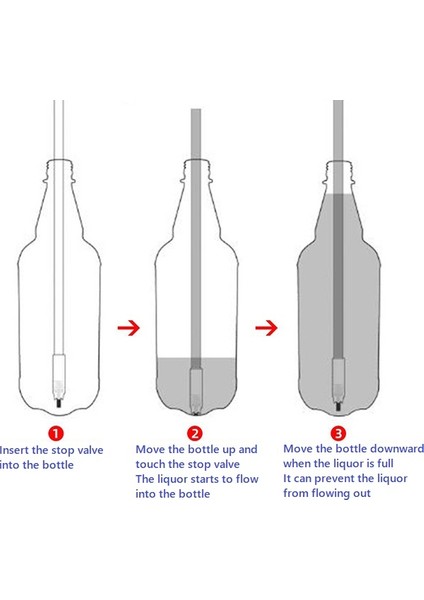 1
Insert the stop valve into the bottle

2
Move the bottle up and touch the stop valve
The liquor starts to flow into the bottle

3
Move the bottle downward when the liquor is full
It can prevent the liquor from flowing out