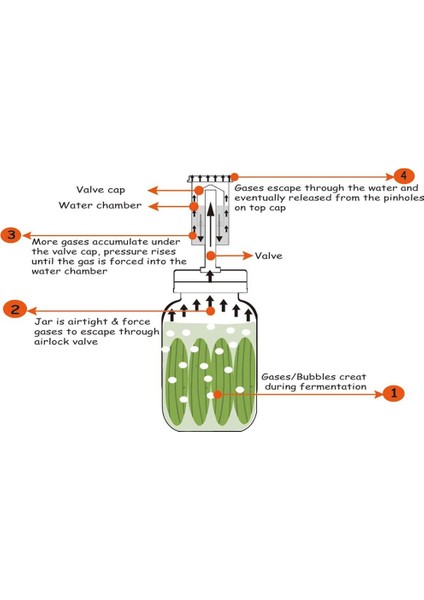 4
Gases escape through the water and eventually released from the pinholes on top cap

Valve cap

Water chamber

3
More gases accumulate under the valve cap, pressure rises until the gas is forced into the water chamber

Valve

2
Jar is airtight & force gases to escape through airlock valve

Gases/Bubbles creat during fermentation

1