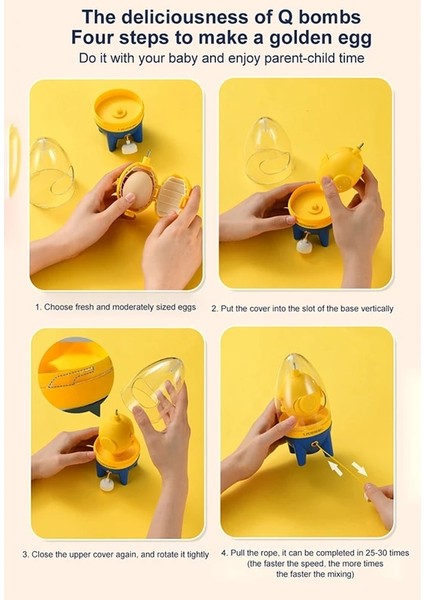 The deliciousness of Q bombs
Four steps to make a golden egg
Do it with your baby and enjoy parent-child time

1. Choose fresh and moderately sized eggs

2. Put the cover into the slot of the base vertically

3. Close the upper cover again, and rotate it tightly

4. Pull the rope, it can be completed in 25-30 times (the faster the speed, the more times the faster the mixing)