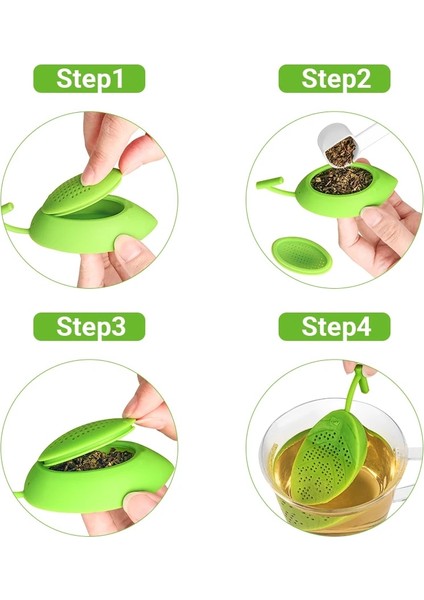 Step1

Step2

Step3

Step4