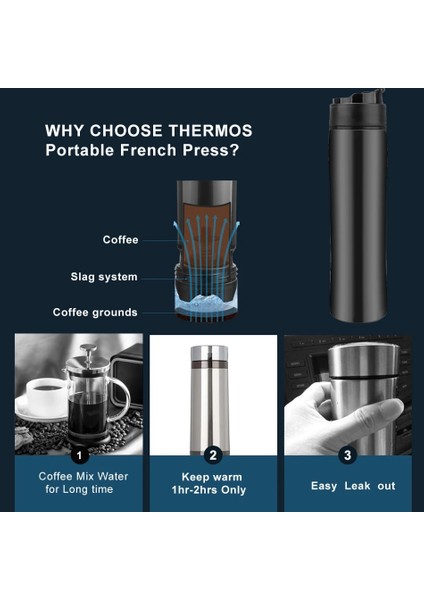 WHY CHOOSE THERMOS
Portable French Press?

Coffee

Slag system

Coffee grounds

1
Coffee Mix Water for Long time

2
Keep warm 1hr-2hrs Only

3
Easy Leak out