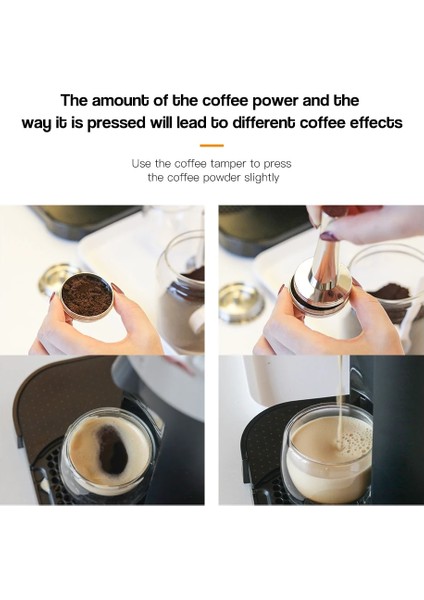 The amount of the coffee power and the way it is pressed will lead to different coffee effects

Use the coffee tamper to press the coffee powder slightly