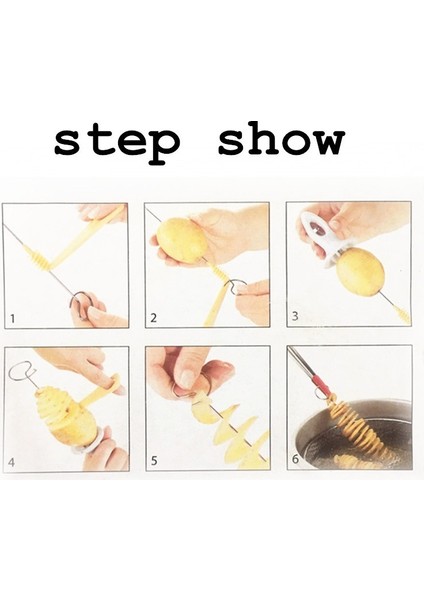 step show

1

2

3

4

5

6