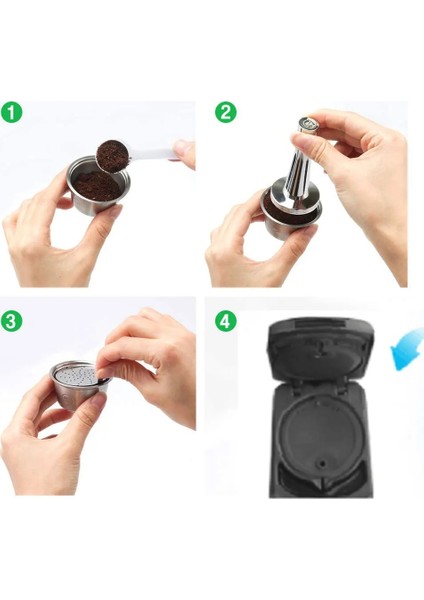 1

2

3

4