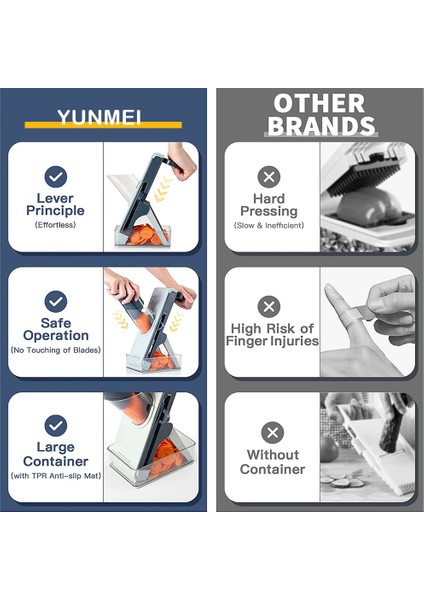 YUNMEI

Lever Principle
(Effortless)

Safe Operation
(No Touching of Blades)

Large Container
(with TPR Anti-slip Mat)

OTHER BRANDS

Hard Pressing
(Slow & Inefficient)

High Risk of Finger Injuries

Without Container