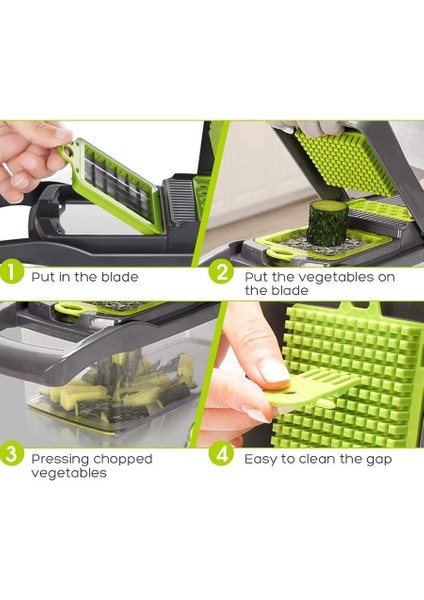 1 Put in the blade

2 Put the vegetables on the blade

3 Pressing chopped vegetables

4 Easy to clean the gap