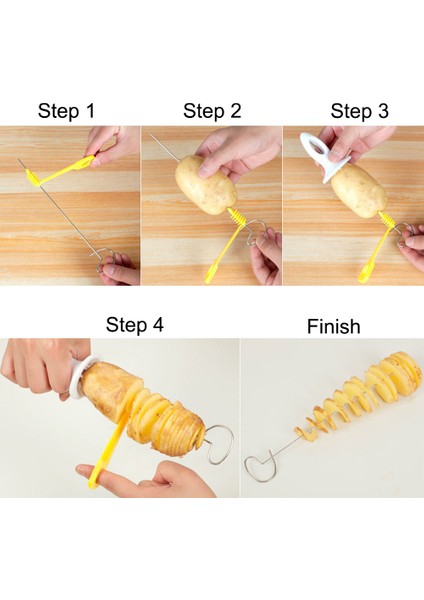 Step 1

Step 2

Step 3

Step 4

Finish