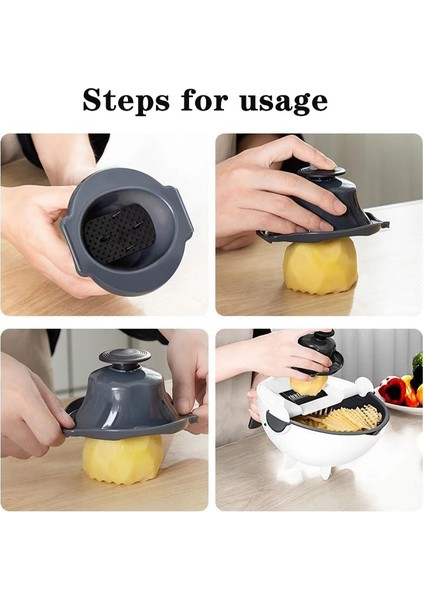 Steps for usage