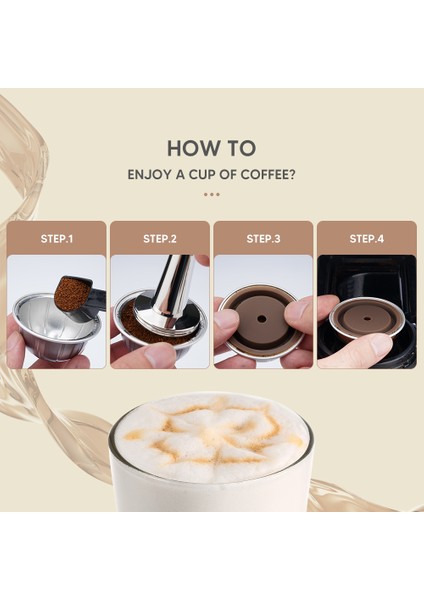 HOW TO

ENJOY A CUP OF COFFEE?

STEP.1

STEP.2

STEP.3

STEP.4