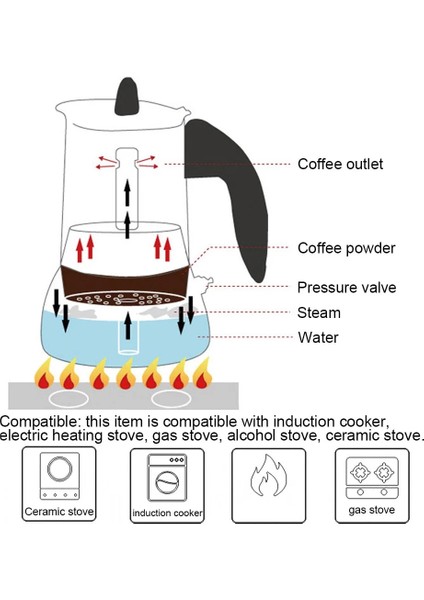 Coffee outlet
Coffee powder
Pressure valve
Steam
Water

Compatible: this item is compatible with induction cooker, electric heating stove, gas stove, alcohol stove, ceramic stove.

Ceramic stove
induction cooker
gas stove