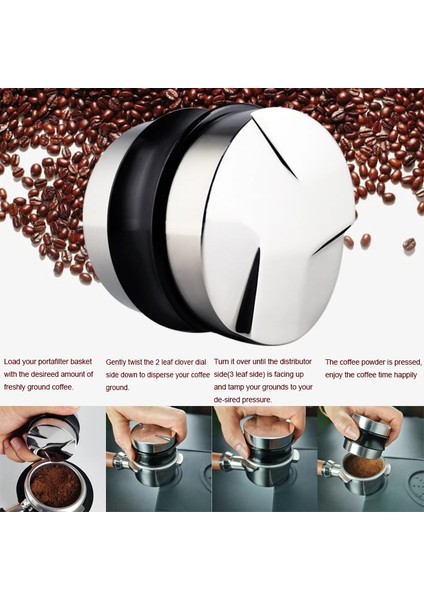 Load your portafilter basket with the desireed amount of freshly ground coffee.

Gently twist the 2 leaf clover dial side down to disperse your coffee ground.

Turn it over until the distributor side(3 leaf side) is facing up and tamp your grounds to your de-sired pressure.

The coffee powder is pressed, enjoy the coffee time happily